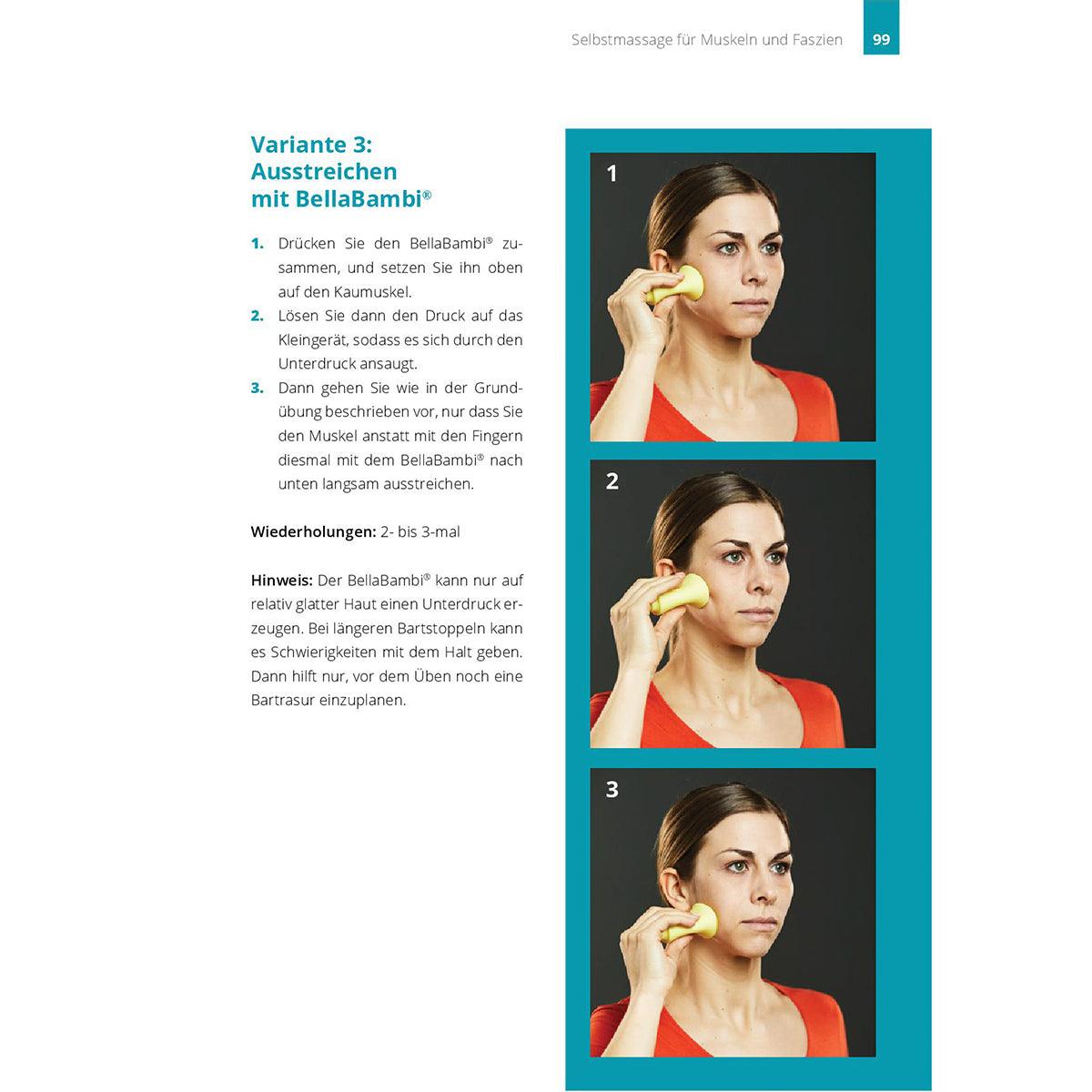 Selbstmassage für Muskeln und Faszien 99

Variante 3: Ausstreichen mit BellaBambi®

1. Drücken Sie den BellaBambi® zusammen, und setzen Sie ihn oben auf den Kaumuskel.
2. Lösen Sie dann den Druck auf das Kleingerät, sodass es sich durch den Unterdruck ansaugt.
3. Dann gehen Sie wie in der Grundübung beschrieben vor, nur dass Sie den Muskel anstatt mit den Fingern diesmal mit dem BellaBambi® nach unten langsam ausstreichen.

Wiederholungen: 2- bis 3-mal

Hinweis: Der BellaBambi® kann nur auf relativ glatter Haut einen Unterdruck erzeugen. Bei längeren Bartstoppeln kann es Schwierigkeiten mit dem Halt geben. Dann hilft nur, vor dem Üben noch eine Bartrasur einzuplanen.

1

2

3