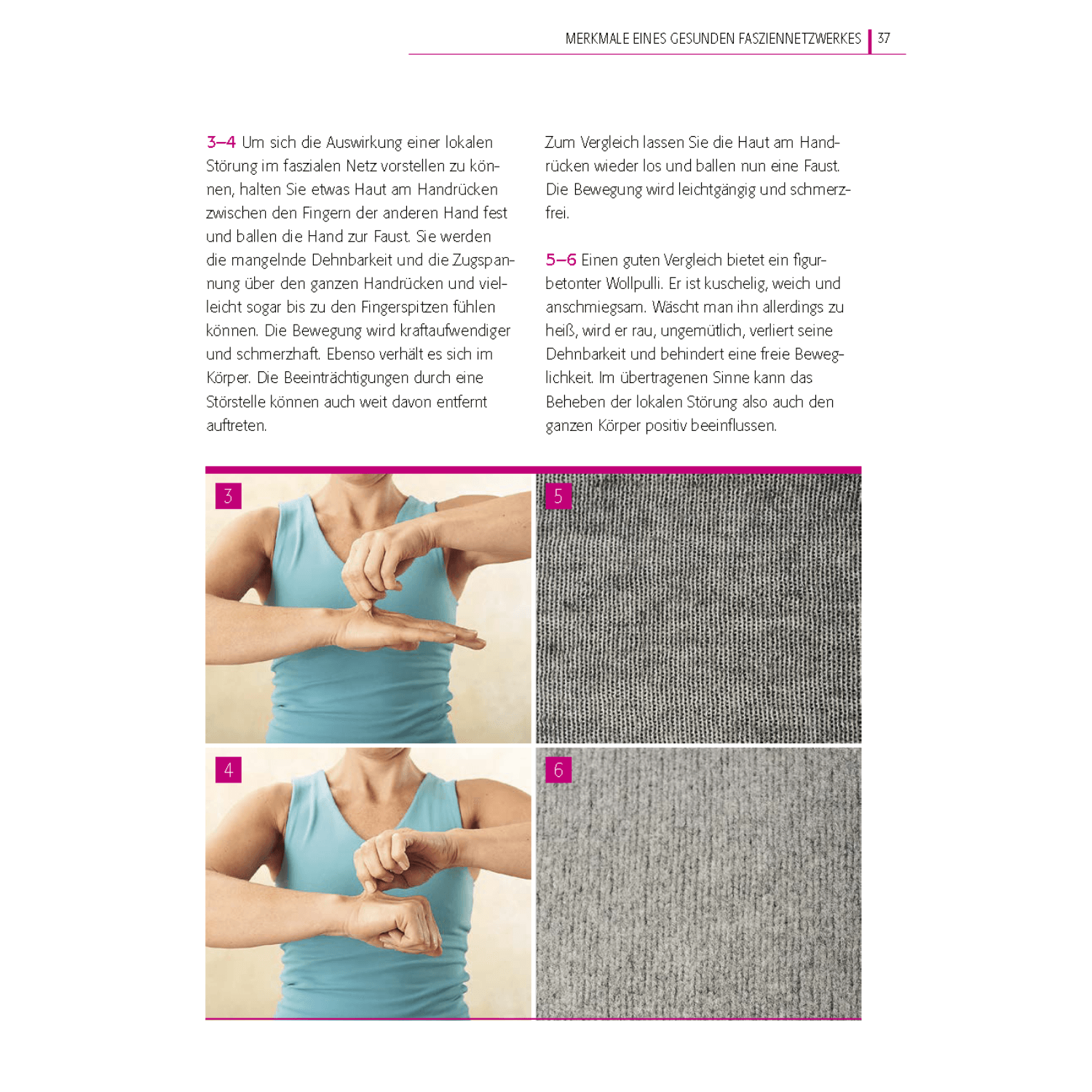 MERKMALE EINES GESUNDEN FASZIENNETZWERKES | 37

3–4 Um sich die Auswirkung einer lokalen Störung im faszialen Netz vorstellen zu können, halten Sie etwas Haut am Handrücken zwischen den Fingern der anderen Hand fest und ballen die Hand zur Faust. Sie werden die mangelnde Dehnbarkeit und die Zugspannung über den ganzen Handrücken und vielleicht sogar bis zu den Fingerspitzen fühlen können. Die Bewegung wird kraftaufwendiger und schmerzhaft. Ebenso verhält es sich im Körper. Die Beeinträchtigungen durch eine Störstelle können auch weit davon entfernt auftreten.

Zum Vergleich lassen Sie die Haut am Handrücken wieder los und ballen nun eine Faust. Die Bewegung wird leichtgängig und schmerzfrei.

5–6 Einen guten Vergleich bietet ein figurbetonter Wollpulli. Er ist kuschelig, weich und anschmiegsam. Wäscht man ihn allerdings zu heiß, wird er rau, ungemütlich, verliert seine Dehnbarkeit und behindert eine freie Beweglichkeit. Im übertragenen Sinne kann das Beheben der lokalen Störung also auch den ganzen Körper positiv beeinflussen.

3

5

4

6